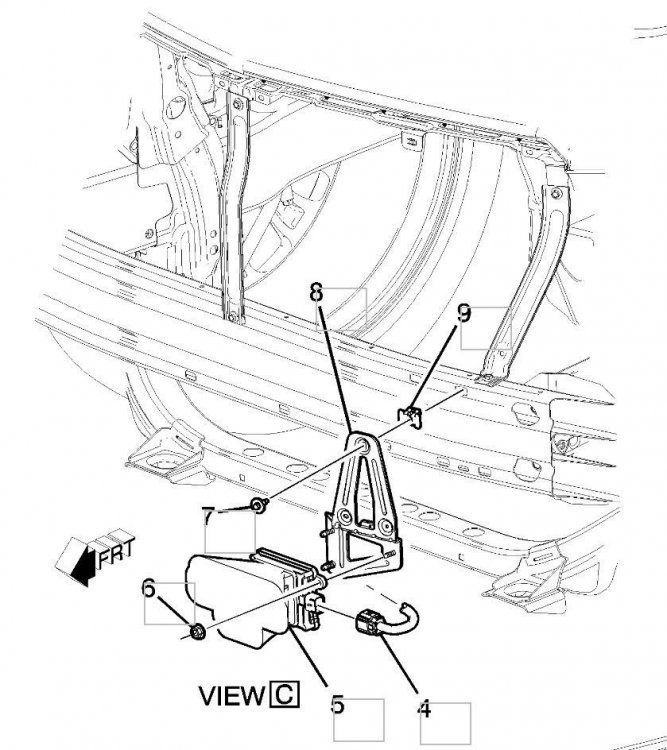 8
9
7
FRT
6
VIEW C
5
4