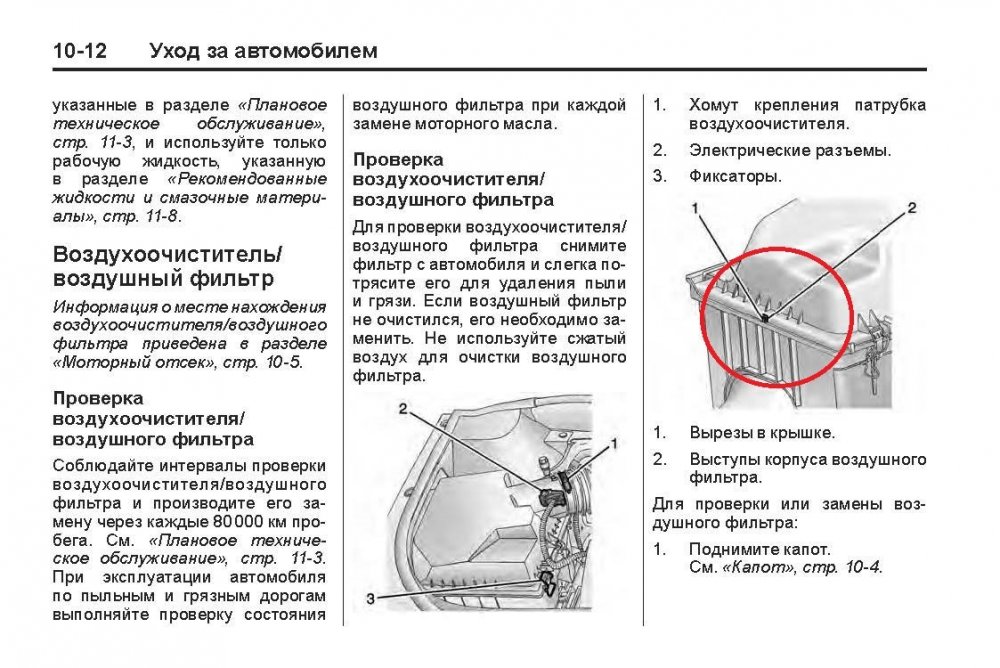 10-12 Уход за автомобилем

указанные в разделе «Плановое техническое обслуживание», стр. 11-3, и используйте только рабочую жидкость, указанную в разделе «Рекомендованные жидкости и смазочные материалы», стр. 11-8.

Воздухоочиститель/ воздушный фильтр

Информация о месте нахождения воздухоочистителя/воздушного фильтра приведена в разделе «Моторный отсек», стр. 10-5.

Проверка воздухоочистителя/ воздушного фильтра

Соблюдайте интервалы проверки воздухоочистителя/воздушного фильтра и производите его замену через каждые 80 000 км пробега. См. «Плановое техническое обслуживание», стр. 11-3. При эксплуатации автомобиля по пыльным и грязным дорогам выполняйте проверку состояния воздушного фильтра при каждой замене моторного масла.

Проверка воздухоочистителя/ воздушного фильтра

Для проверки воздухоочистителя/ воздушного фильтра снимите фильтр с автомобиля и слегка потрясите его для удаления пыли и грязи. Если воздушный фильтр не очистился, его необходимо заменить. Не используйте сжатый воздух для очистки воздушного фильтра.

2
1
3

1. Хомут крепления патрубка воздухоочистителя.
2. Электрические разъемы.
3. Фиксаторы.

1
2

1. Вырезы в крышке.
2. Выступы корпуса воздушного фильтра.

Для проверки или замены воздушного фильтра:

1. Поднимите капот. См. «Капот», стр. 10-4.