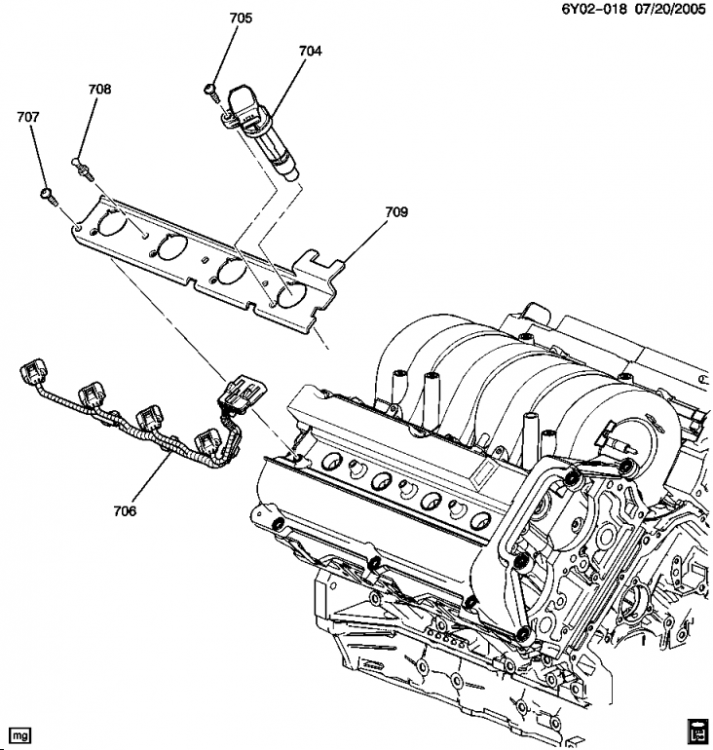 6Y02-018 07/20/2005

705

704

708

707

709

706

mg