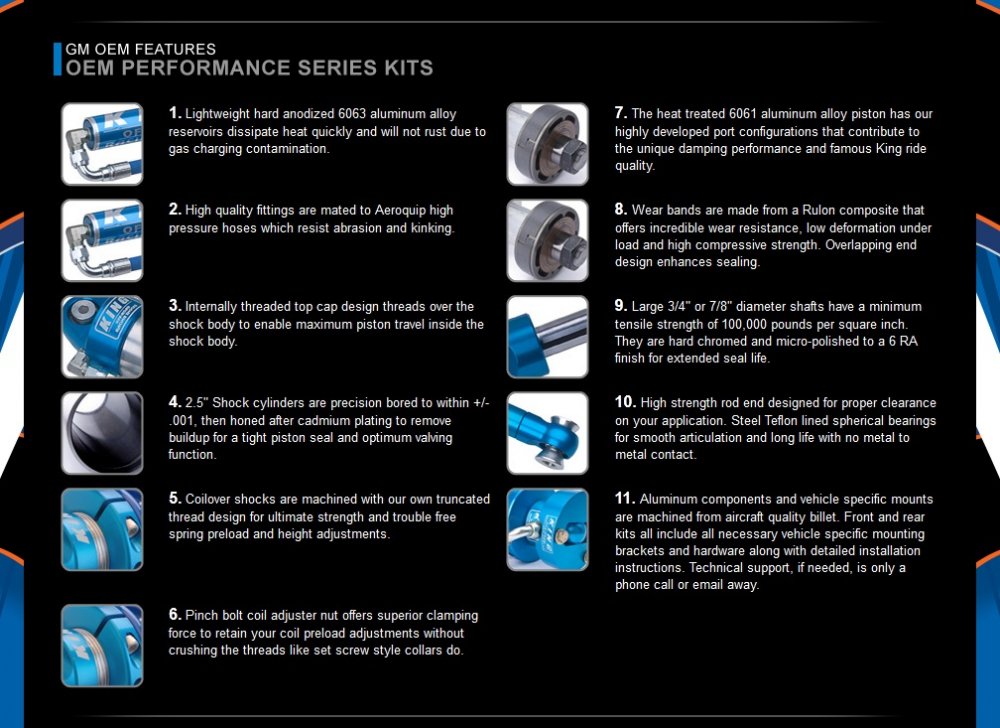 GM OEM FEATURES
OEM PERFORMANCE SERIES KITS

1. Lightweight hard anodized 6063 aluminum alloy reservoirs dissipate heat quickly and will not rust due to gas charging contamination.

2. High quality fittings are mated to Aeroquip high pressure hoses which resist abrasion and kinking.

3. Internally threaded top cap design threads over the shock body to enable maximum piston travel inside the shock body.

4. 2.5" Shock cylinders are precision bored to within +/- .001, then honed after cadmium plating to remove buildup for a tight piston seal and optimum valving function.

5. Coilover shocks are machined with our own truncated thread design for ultimate strength and trouble free spring preload and height adjustments.

6. Pinch bolt coil adjuster nut offers superior clamping force to retain your coil preload adjustments without crushing the threads like set screw style collars do.

7. The heat treated 6061 aluminum alloy piston has our highly developed port configurations that contribute to the unique damping performance and famous King ride quality.

8. Wear bands are made from a Rulon composite that offers incredible wear resistance, low deformation under load and high compressive strength. Overlapping end design enhances sealing.

9. Large 3/4" or 7/8" diameter shafts have a minimum tensile strength of 100,000 pounds per square inch. They are hard chromed and micro-polished to a 6 RA finish for extended seal life.

10. High strength rod end designed for proper clearance on your application. Steel Teflon lined spherical bearings for smooth articulation and long life with no metal to metal contact.

11. Aluminum components and vehicle specific mounts are machined from aircraft quality billet. Front and rear kits all include all necessary vehicle specific mounting brackets and hardware along with detailed installation instructions. Technical support, if needed, is only a phone call or email away.