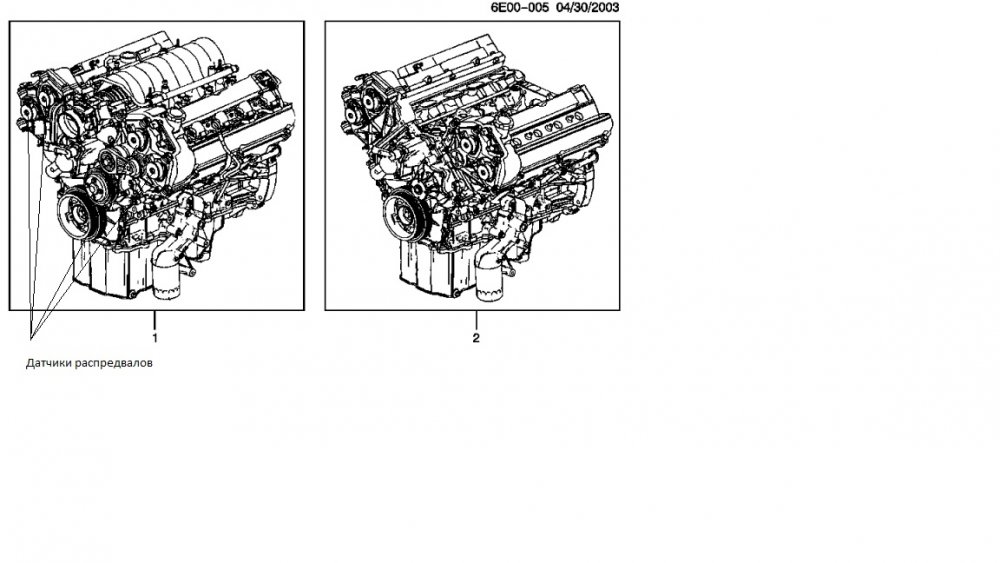 6E00-005 04/30/2003

1

2

Датчики распредвалов